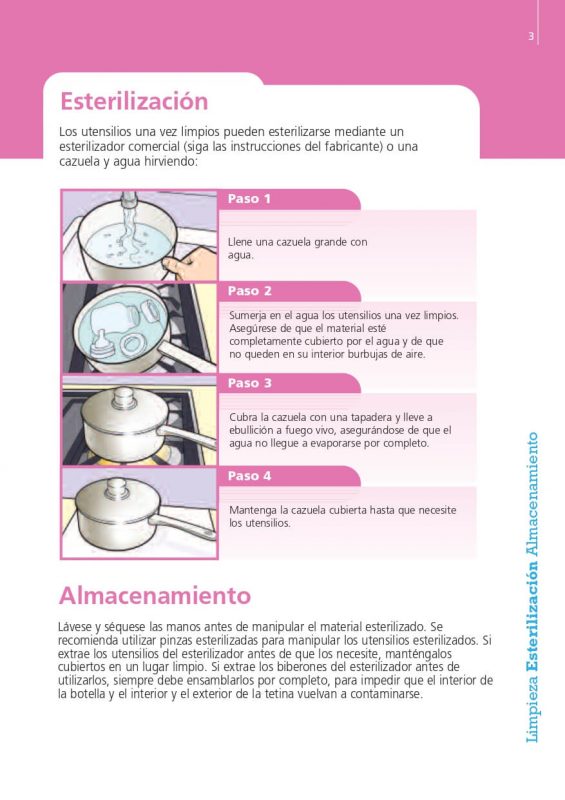 3

Esterilización

Los utensilios una vez limpios pueden esterilizarse mediante un esterilizador comercial (siga las instrucciones del fabricante) o una cazuela y agua hirviendo:

Paso 1

Llene una cazuela grande con agua.

Paso 2

Sumerja en el agua los utensilios una vez limpios. Asegúrese de que el material esté completamente cubierto por el agua y de que no queden en su interior burbujas de aire.

Paso 3

Cubra la cazuela con una tapadera y lleve a ebullición a fuego vivo, asegurándose de que el agua no llegue a evaporarse por completo.

Paso 4

Mantenga la cazuela cubierta hasta que necesite los utensilios.

Almacenamiento

Lávese y séquese las manos antes de manipular el material esterilizado. Se recomienda utilizar pinzas esterilizadas para manipular los utensilios esterilizados. Si extrae los utensilios del esterilizador antes de que los necesite, manténgalos cubiertos en un lugar limpio. Si extrae los biberones del esterilizador antes de utilizarlos, siempre debe ensamblarlos por completo, para impedir que el interior de la botella y el interior y el exterior de la tetina vuelvan a contaminarse.

Limpieza Esterilización Almacenamiento