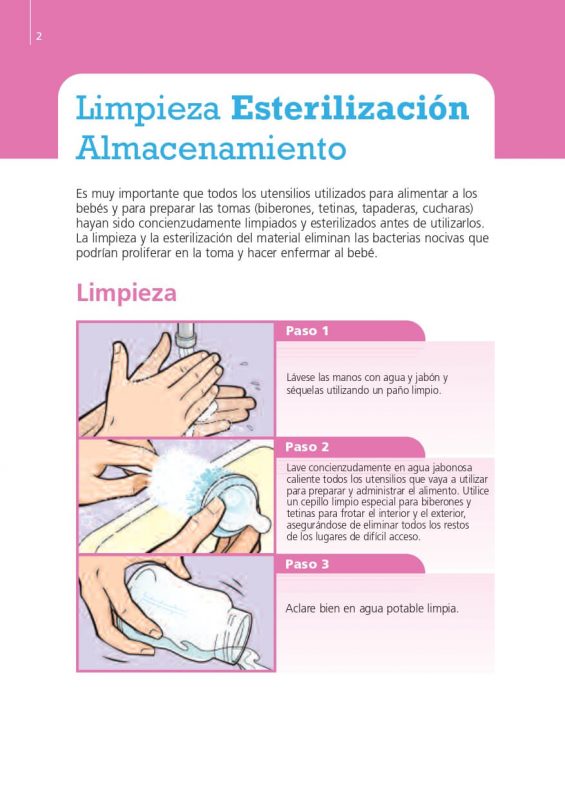 2

Limpieza Esterilización Almacenamiento

Es muy importante que todos los utensilios utilizados para alimentar a los bebés y para preparar las tomas (biberones, tetinas, tapaderas, cucharas) hayan sido concienzudamente limpiados y esterilizados antes de utilizarlos. La limpieza y la esterilización del material eliminan las bacterias nocivas que podrían proliferar en la toma y hacer enfermar al bebé.

Limpieza

Paso 1

Lávese las manos con agua y jabón y séquelas utilizando un paño limpio.

Paso 2

Lave concienzudamente en agua jabonosa caliente todos los utensilios que vaya a utilizar para preparar y administrar el alimento. Utilice un cepillo limpio especial para biberones y tetinas para frotar el interior y el exterior, asegurándose de eliminar todos los restos de los lugares de difícil acceso.

Paso 3

Aclare bien en agua potable limpia.